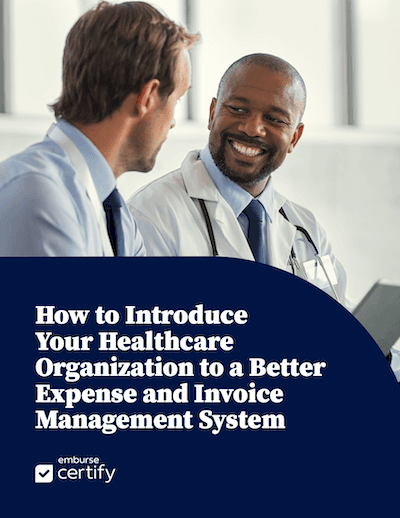 How to Introduce Your Healthcare Organization to a Better Expense and Invoice Management System

emburse
certify